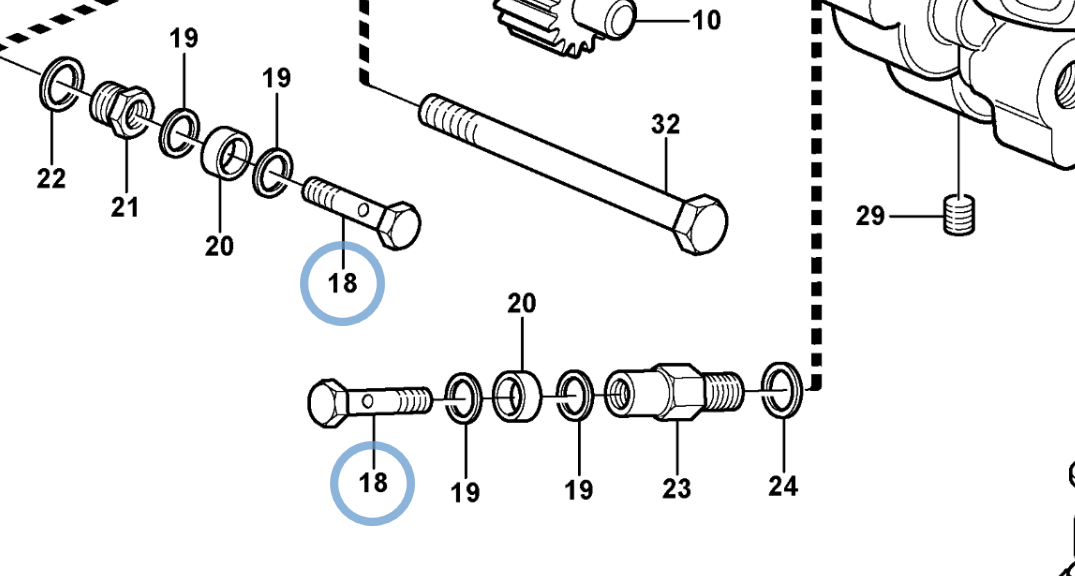 10
19
19
32
22
21
20
29
18
20
18
19
19
23
24