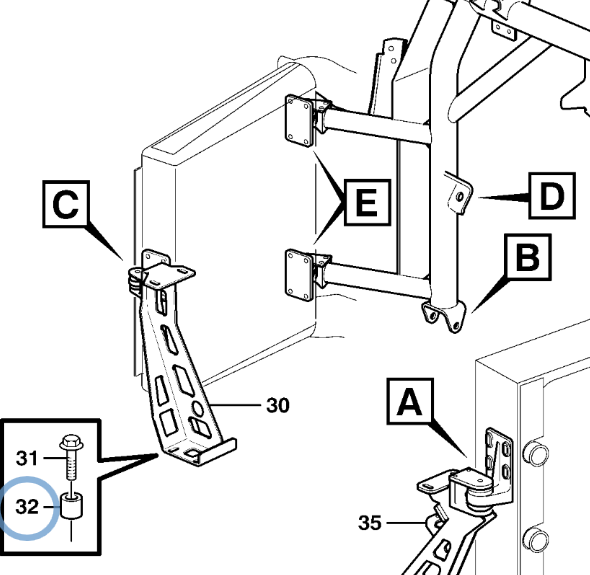 C
E
D
B
30
A
31
32
35